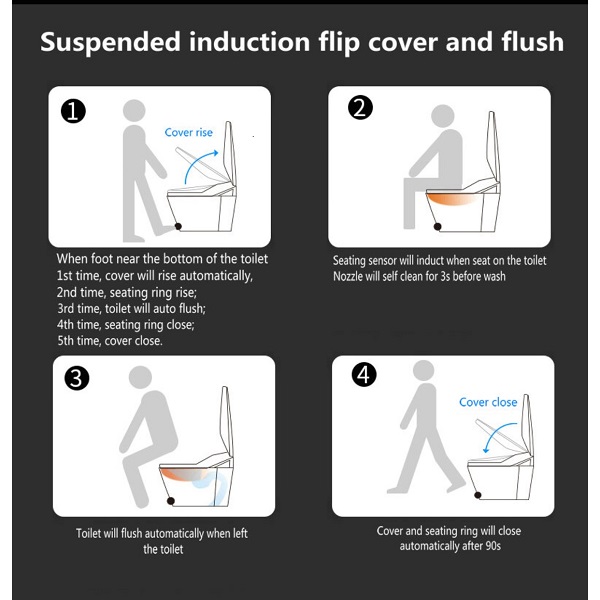 Suspended induction flip cover and flush

1

Cover rise

When foot near the bottom of the toilet
1st time, cover will rise automatically,
2nd time, seating ring rise;
3rd time, toilet will auto flush;
4th time, seating ring close;
5th time, cover close.

2

Seating sensor will induct when seat on the toilet
Nozzle will self clean for 3s before wash

3

Toilet will flush automatically when left the toilet

4

Cover close

Cover and seating ring will close automatically after 90s